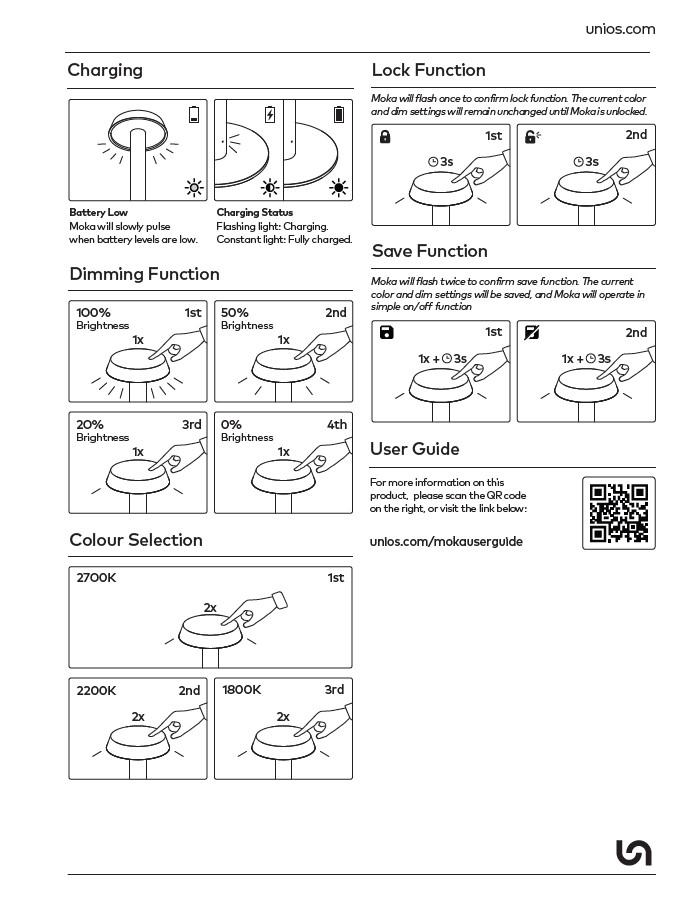 unios.com

Charging

Battery Low
Moka will slowly pulse when battery levels are low.

Charging Status
Flashing light: Charging.
Constant light: Fully charged.

Dimming Function

100% Brightness 1st
1x

50% Brightness 2nd
1x

20% Brightness 3rd
1x

0% Brightness 4th
1x

Colour Selection

2700K 1st
2x

2200K 2nd
2x

1800K 3rd
2x

Lock Function

Moka will flash once to confirm lock function. The current color and dim settings will remain unchanged until Moka is unlocked.

1st
3s

2nd
3s

Save Function

Moka will flash twice to confirm save function. The current color and dim settings will be saved, and Moka will operate in simple on/off function

1st
1x + 3s

2nd
1x + 3s

User Guide

For more information on this product, please scan the QR code on the right, or visit the link below:

unios.com/mokauserguide